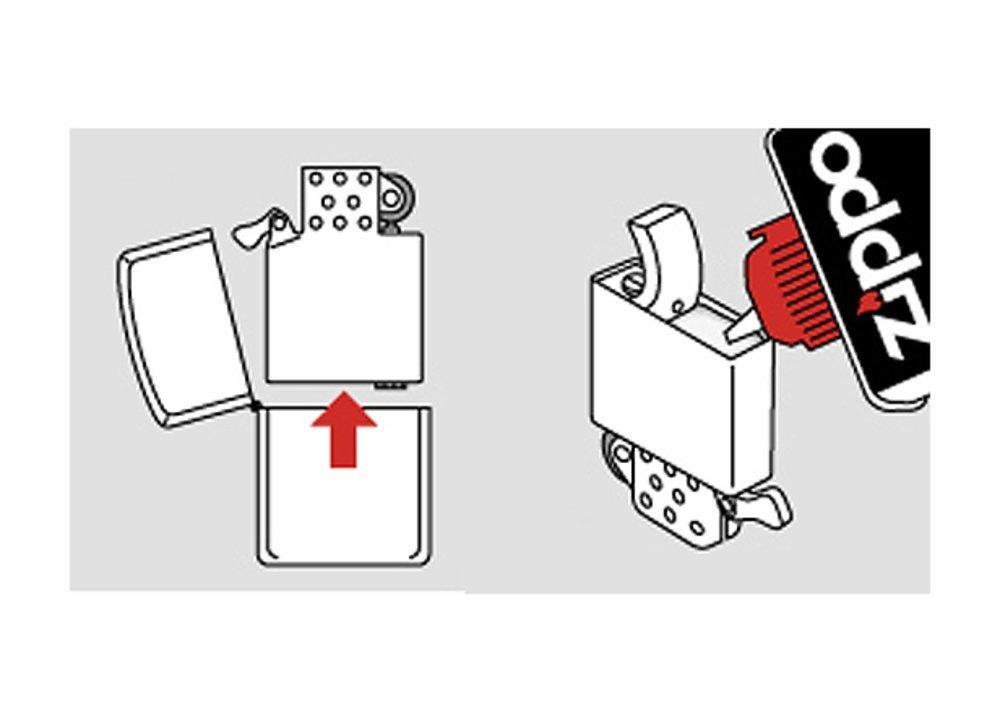 Zippo