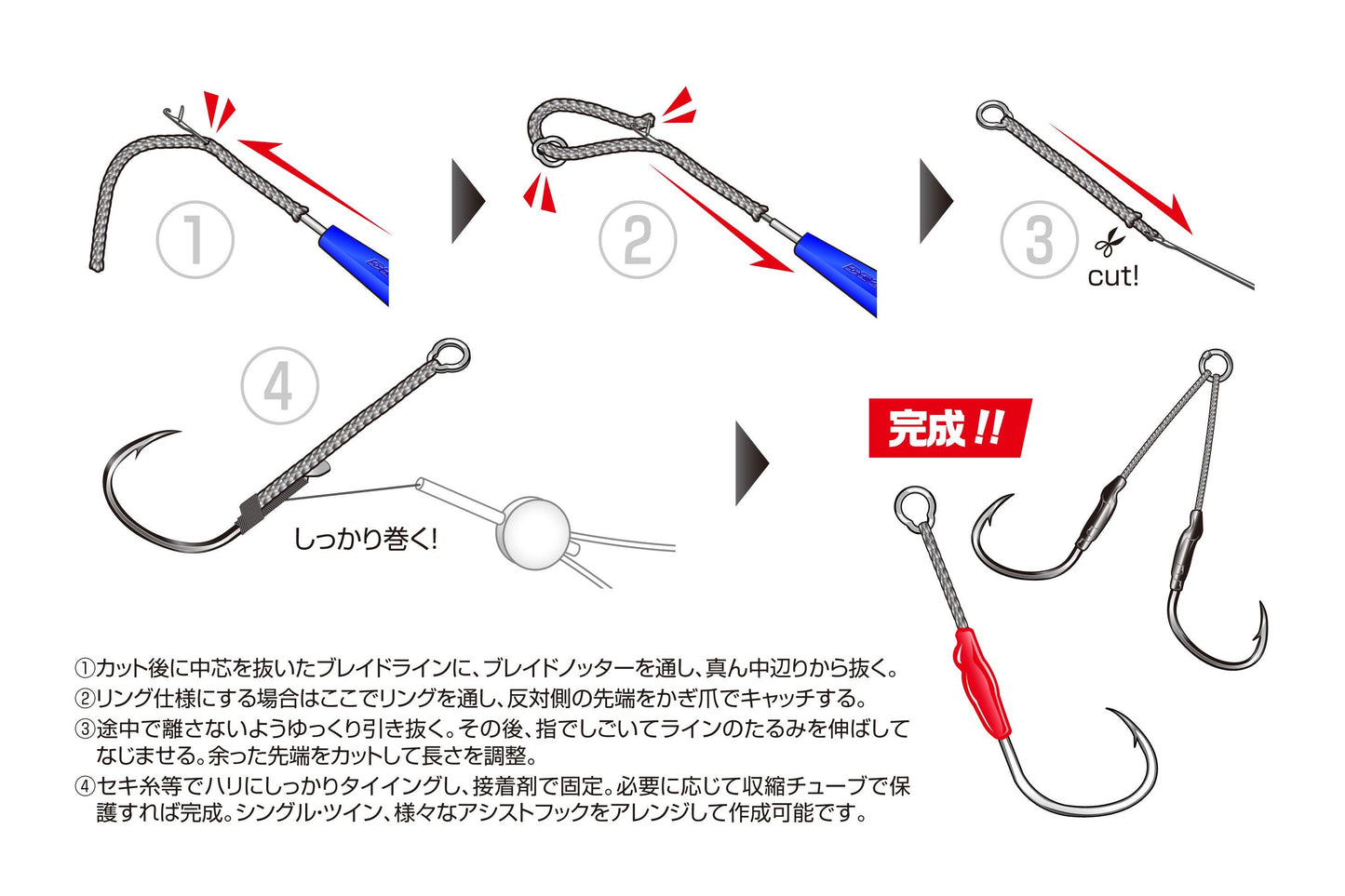 ①

②

③

cut!

④

しっかり巻く!

完成!!

①カット後に中芯を抜いたブレイドラインに、ブレイドノッターを通し、真ん中辺りから抜く。
②リング仕様にする場合はここでリングを通し、反対側の先端をかぎ爪でキャッチする。
③途中で離さないようゆっくり引き抜く。その後、指でしごいてラインのたるみを伸ばしてなじませる。余った先端をカットして長さを調整。
④セキ糸等でハリにしっかりタイイングし、接着剤で固定。必要に応じて収縮チューブで保護すれば完成。シングル・ツイン、様々なアシストフックをアレンジして作成可能です。