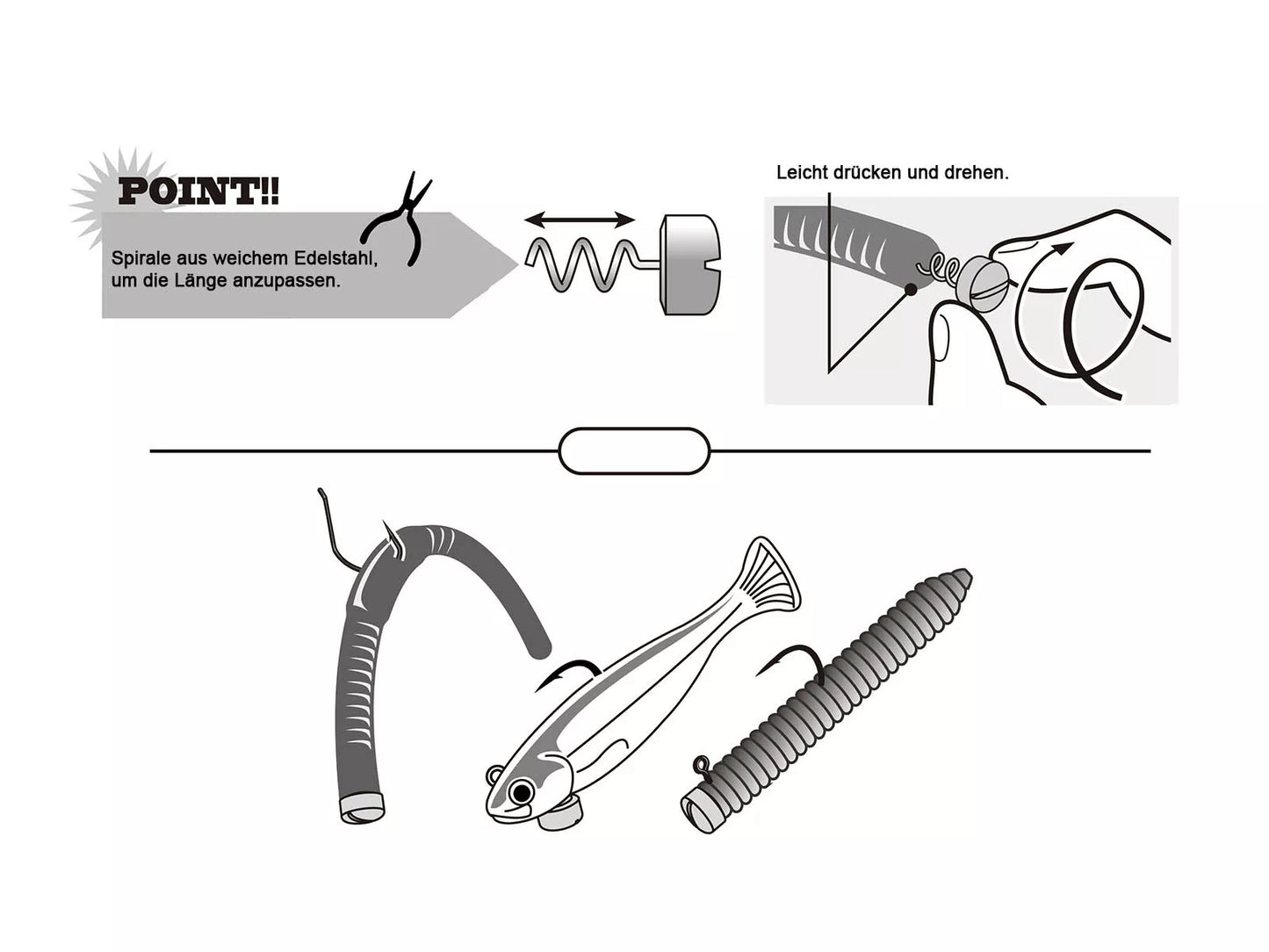 POINT!!

Spirale aus weichem Edelstahl, um die Länge anzupassen.

Leicht drücken und drehen.